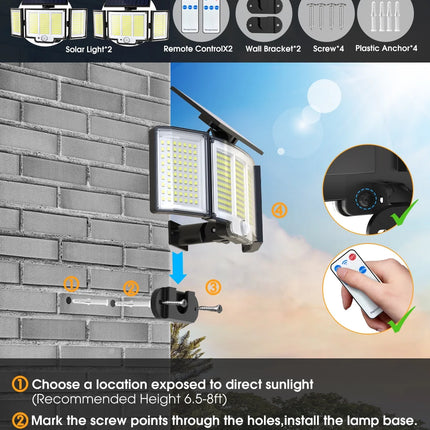 Solar Light*2

Remote ControlX2

Wall Bracket*2

Screw*4

Plastic Anchor*4

④

①

②

③

① Choose a location exposed to direct sunlight (Recommended Height 6.5-8ft)

② Mark the screw points through the holes,install the lamp base.