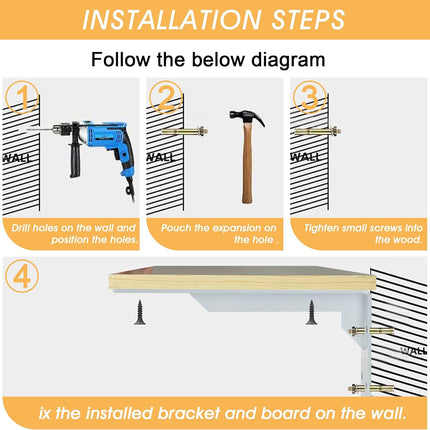 INSTALLATION STEPS

Follow the below diagram

1

WALL

Drill holes on the wall and position the holes.

2

WALL

Pouch the expansion on the hole .

3

WALL

Tighten small screws into the wood.

4

WALL

ix the installed bracket and board on the wall.