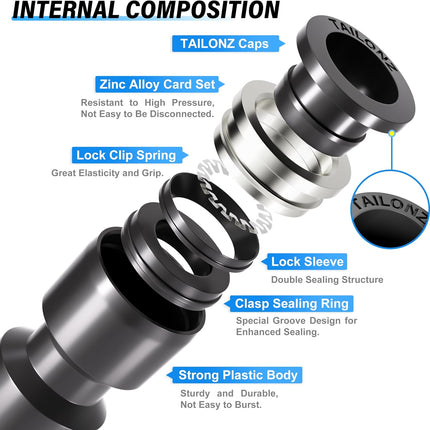 INTERNAL COMPOSITION

TAILONZ Caps

TAILONZ

Zinc Alloy Card Set
Resistant to High Pressure, Not Easy to Be Disconnected.

Lock Clip Spring
Great Elasticity and Grip.

TAILONZ

Lock Sleeve
Double Sealing Structure

Clasp Sealing Ring
Special Groove Design for Enhanced Sealing.

Strong Plastic Body
Sturdy and Durable, Not Easy to Burst.